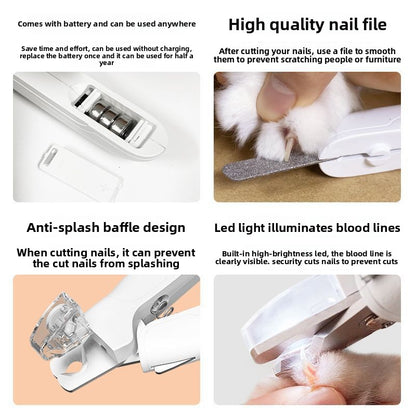 Comes with battery and can be used anywhere

Save time and effort, can be used without charging, replace the battery once and it can be used for half a year

High quality nail file

After cutting your nails, use a file to smooth them to prevent scratching people or furniture

Anti-splash baffle design

When cutting nails, it can prevent the cut nails from splashing

Led light illuminates blood lines

Built-in high-brightness led, the blood line is clearly visible. security cuts nails to prevent cuts